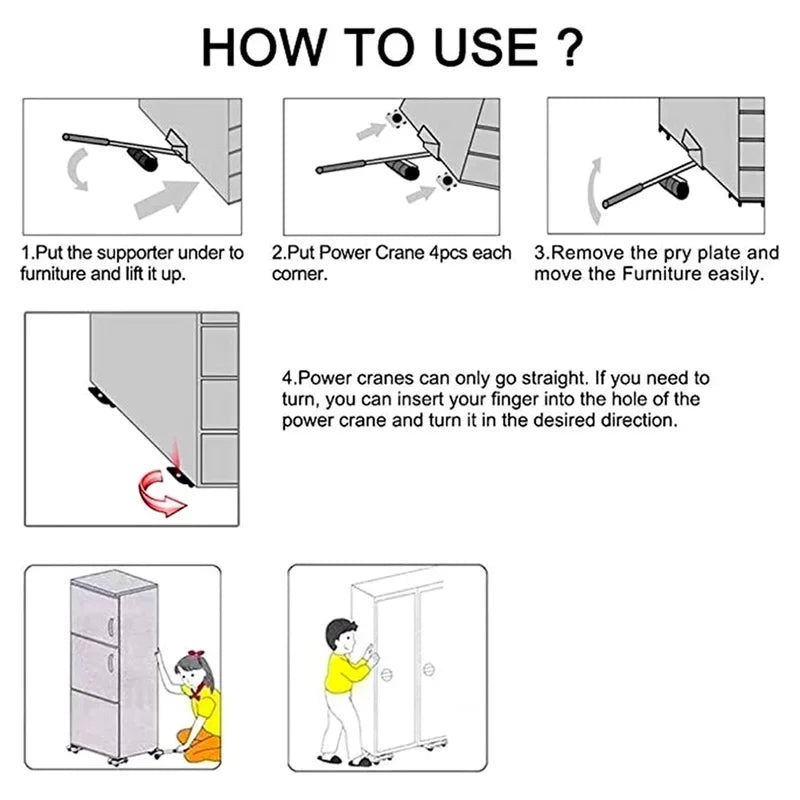 HOW TO USE ?

1.Put the supporter under to furniture and lift it up.

2.Put Power Crane 4pcs each corner.

3.Remove the pry plate and move the Furniture easily.

4.Power cranes can only go straight. If you need to turn, you can insert your finger into the hole of the power crane and turn it in the desired direction.